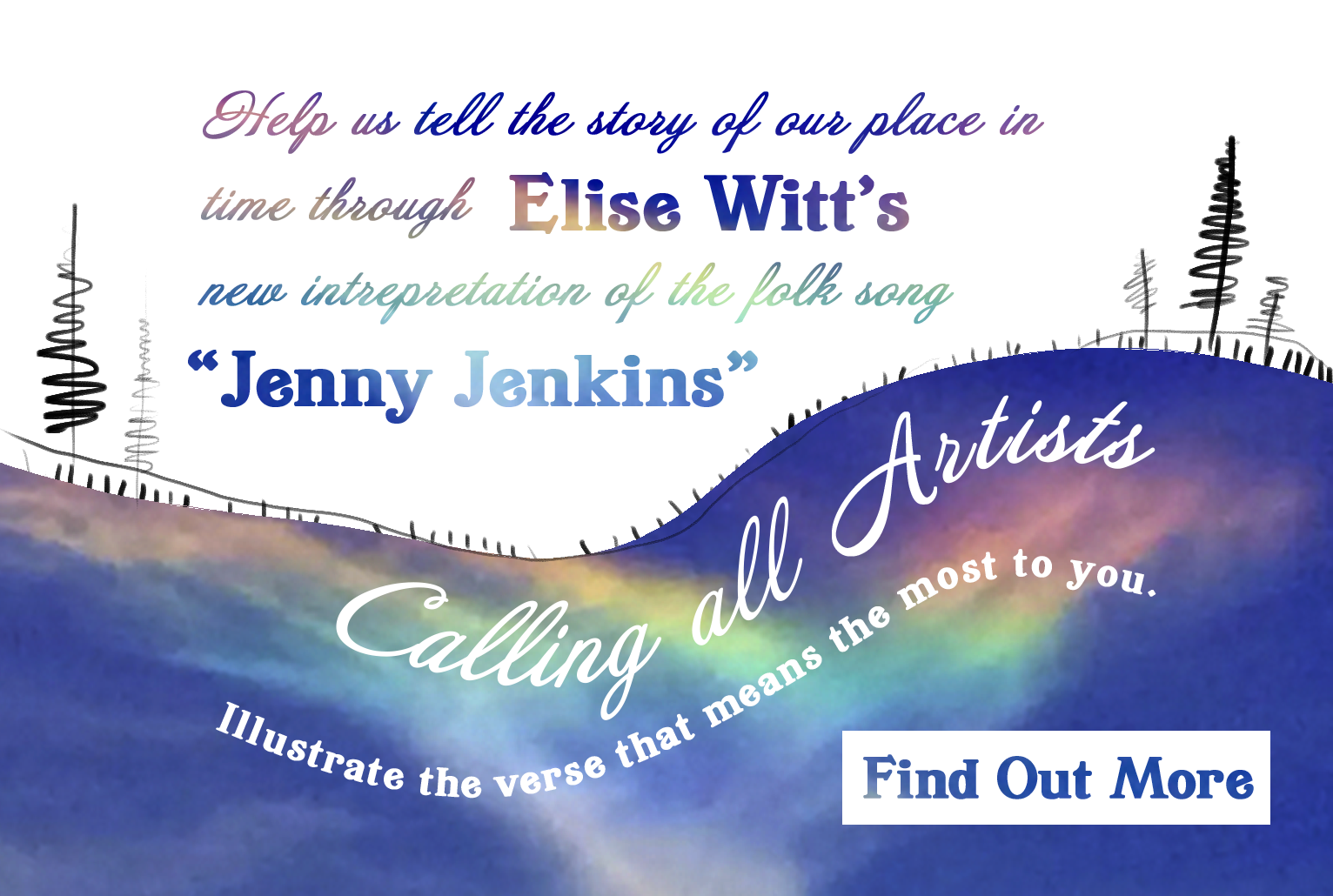 Help us tell the story of our place in time through Elise Witt's new intrepretation of the folk song "Jenny Jenkins"

Calling all Artists

Illustrate the verse that means the most to you.

Find Out More